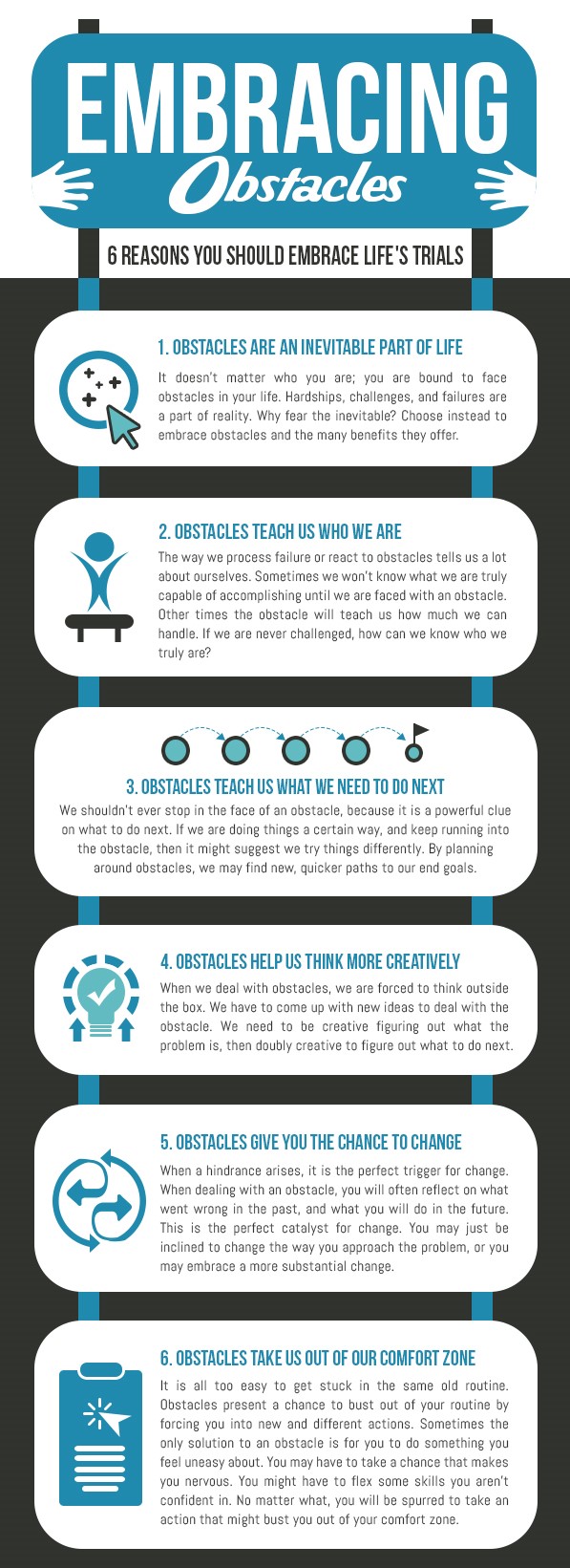 EMBRACING
Obstacles

6 REASONS YOU SHOULD EMBRACE LIFE'S TRIALS

1. OBSTACLES ARE AN INEVITABLE PART OF LIFE
It doesn't matter who you are; you are bound to face obstacles in your life. Hardships, challenges, and failures are a part of reality. Why fear the inevitable? Choose instead to embrace obstacles and the many benefits they offer.

2. OBSTACLES TEACH US WHO WE ARE
The way we process failure or react to obstacles tells us a lot about ourselves. Sometimes we won't know what we are truly capable of accomplishing until we are faced with an obstacle. Other times the obstacle will teach us how much we can handle. If we are never challenged, how can we know who we truly are?

3. OBSTACLES TEACH US WHAT WE NEED TO DO NEXT
We shouldn't ever stop in the face of an obstacle, because it is a powerful clue on what to do next. If we are doing things a certain way, and keep running into the obstacle, then it might suggest we try things differently. By planning around obstacles, we may find new, quicker paths to our end goals.

4. OBSTACLES HELP US THINK MORE CREATIVELY
When we deal with obstacles, we are forced to think outside the box. We have to come up with new ideas to deal with the obstacle. We need to be creative figuring out what the problem is, then doubly creative to figure out what to do next.

5. OBSTACLES GIVE YOU THE CHANCE TO CHANGE
When a hindrance arises, it is the perfect trigger for change. When dealing with an obstacle, you will often reflect on what went wrong in the past, and what you will do in the future. This is the perfect catalyst for change. You may just be inclined to change the way you approach the problem, or you may embrace a more substantial change.

6. OBSTACLES TAKE US OUT OF OUR COMFORT ZONE
It is all too easy to get stuck in the same old routine. Obstacles present a chance to bust out of your routine by forcing you into new and different actions. Sometimes the only solution to an obstacle is for you to do something you feel uneasy about. You may have to take a chance that makes you nervous. You might have to flex some skills you aren't confident in. No matter what, you will be spurred to take an action that might bust you out of your comfort zone.